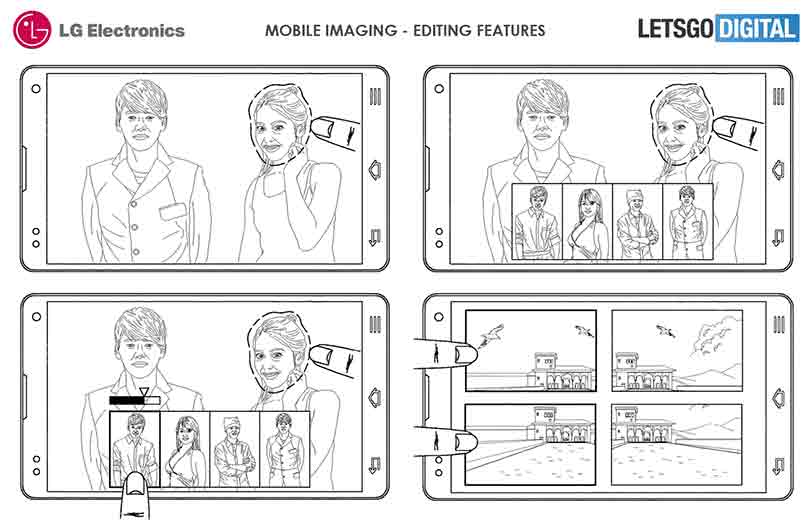 LG Electronics

MOBILE IMAGING - EDITING FEATURES

LETSGO DIGITAL